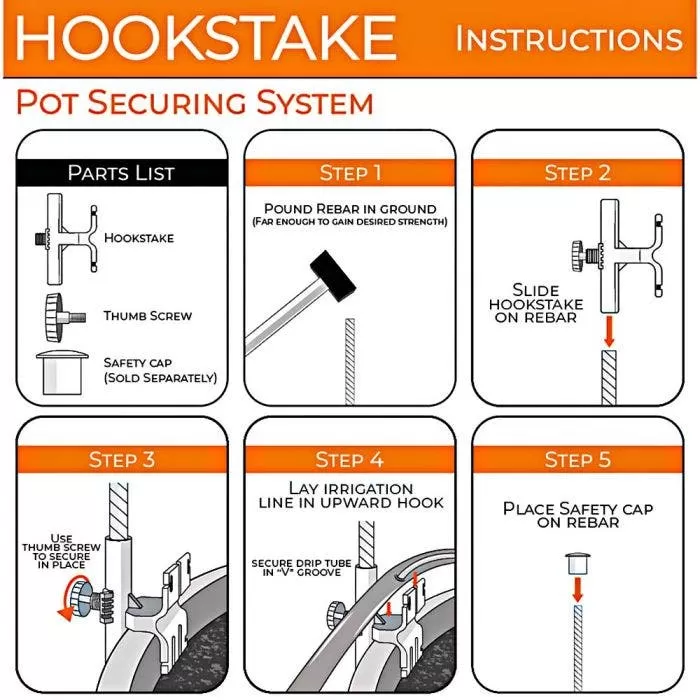 HOOKSTAKE INSTRUCTIONS

POT SECURING SYSTEM

PARTS LIST

HOOKSTAKE

THUMB SCREW

SAFETY CAP (SOLD SEPARATELY)

STEP 1

POUND REBAR IN GROUND
(FAR ENOUGH TO GAIN DESIRED STRENGTH)

STEP 2

SLIDE HOOKSTAKE ON REBAR

STEP 3

USE THUMB SCREW TO SECURE IN PLACE

STEP 4

LAY IRRIGATION LINE IN UPWARD HOOK

SECURE DRIP TUBE IN "V" GROOVE

STEP 5

PLACE SAFETY CAP ON REBAR