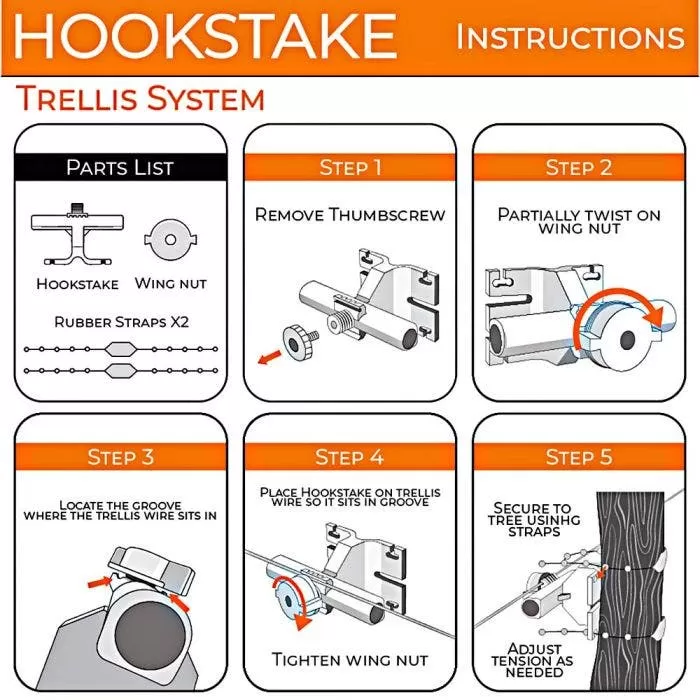 HOOKSTAKE INSTRUCTIONS

TRELLIS SYSTEM

PARTS LIST

HOOKSTAKE WING NUT

RUBBER STRAPS X2

STEP 1

REMOVE THUMBSCREW

STEP 2

PARTIALLY TWIST ON WING NUT

STEP 3

LOCATE THE GROOVE WHERE THE TRELLIS WIRE SITS IN

STEP 4

PLACE HOOKSTAKE ON TRELLIS WIRE SO IT SITS IN GROOVE

TIGHTEN WING NUT

STEP 5

SECURE TO TREE USINHG STRAPS

ADJUST TENSION AS NEEDED